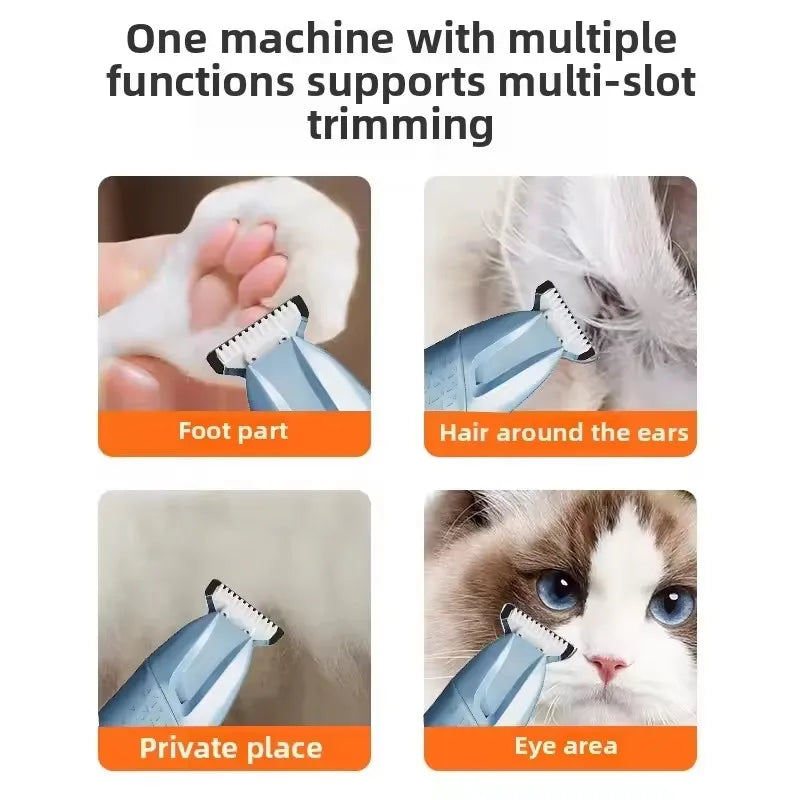 One machine with multiple functions supports multi-slot trimming

Foot part

Hair around the ears

Private place

Eye area